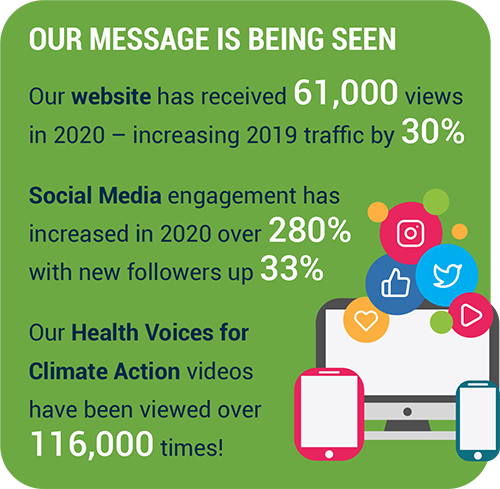 OUR MESSAGE IS BEING SEEN

Our website has received 61,000 views in 2020 – increasing 2019 traffic by 30%

Social Media engagement has increased in 2020 over 280% with new followers up 33%

Our Health Voices for Climate Action videos have been viewed over 116,000 times!