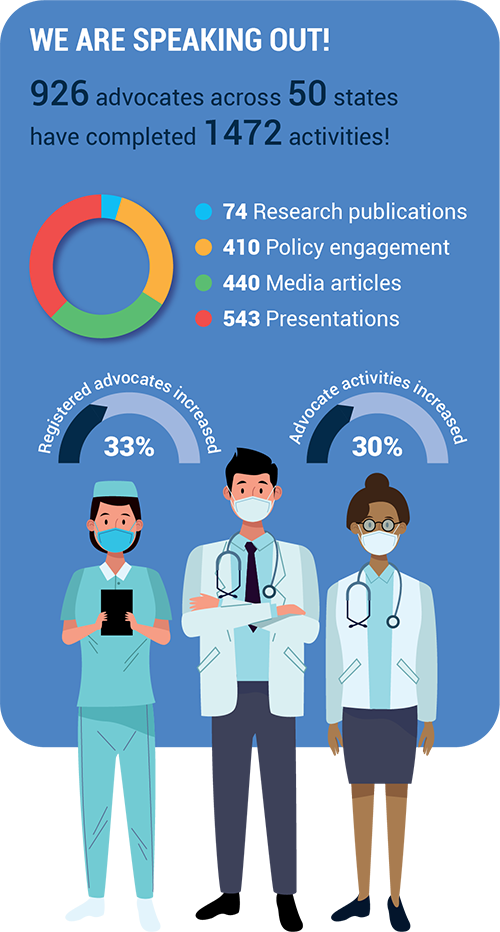 WE ARE SPEAKING OUT!

926 advocates across 50 states have completed 1472 activities!

74 Research publications
410 Policy engagement
440 Media articles
543 Presentations

Registered advocates increased
33%

Advocate activities increased
30%